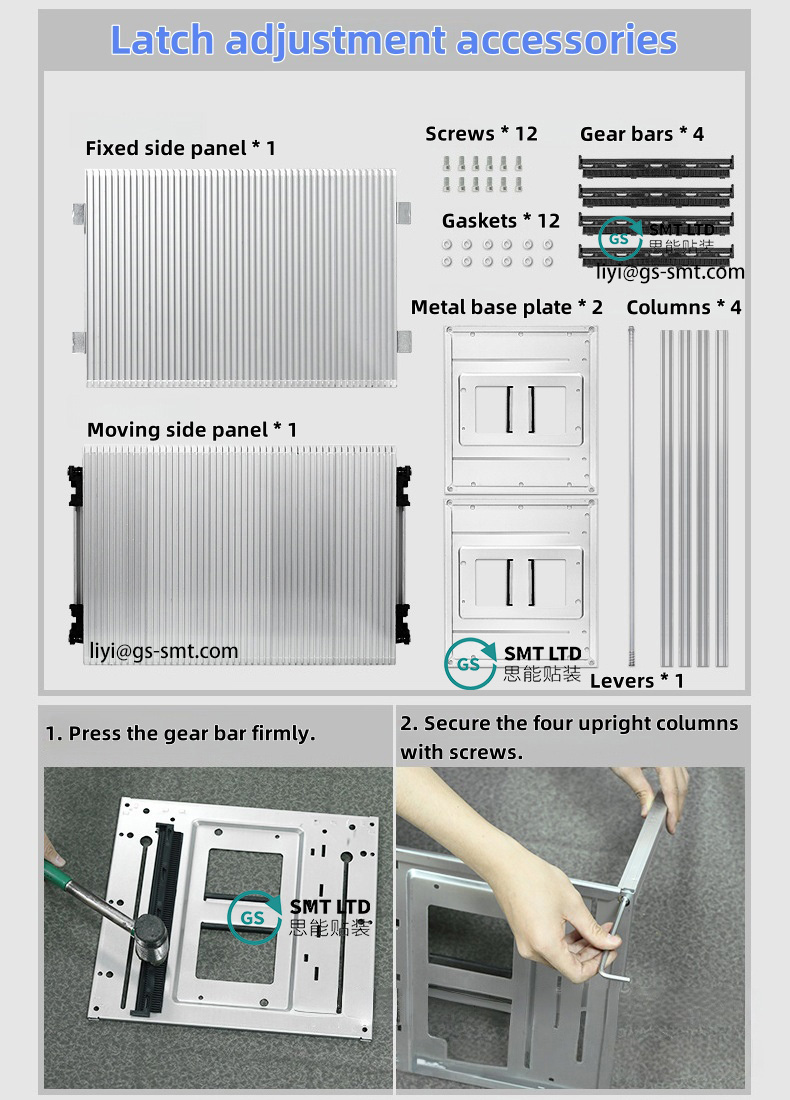 Latch adjustment accessories

Fixed side panel * 1

Screws * 12

Gear bars * 4

Gaskets * 12

GS SMT LTD 思能贴装

liyi@gs-smt.com

Metal base plate * 2

Columns * 4

Moving side panel * 1

liyi@gs-smt.com

GS SMT LTD 思能贴装

Levers * 1

1. Press the gear bar firmly.

2. Secure the four upright columns with screws.

GS SMT LTD 思能贴装